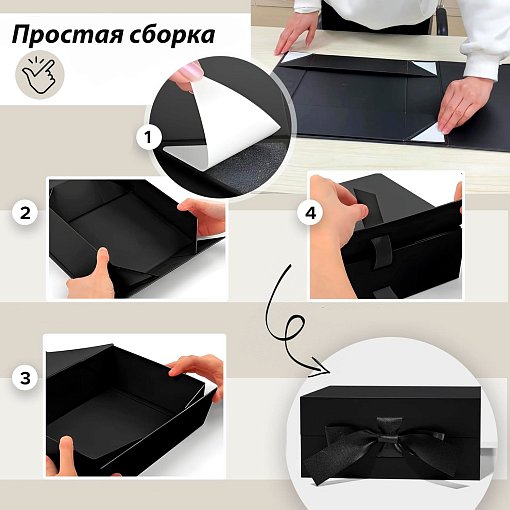 Простая сборка

1

2

4

3